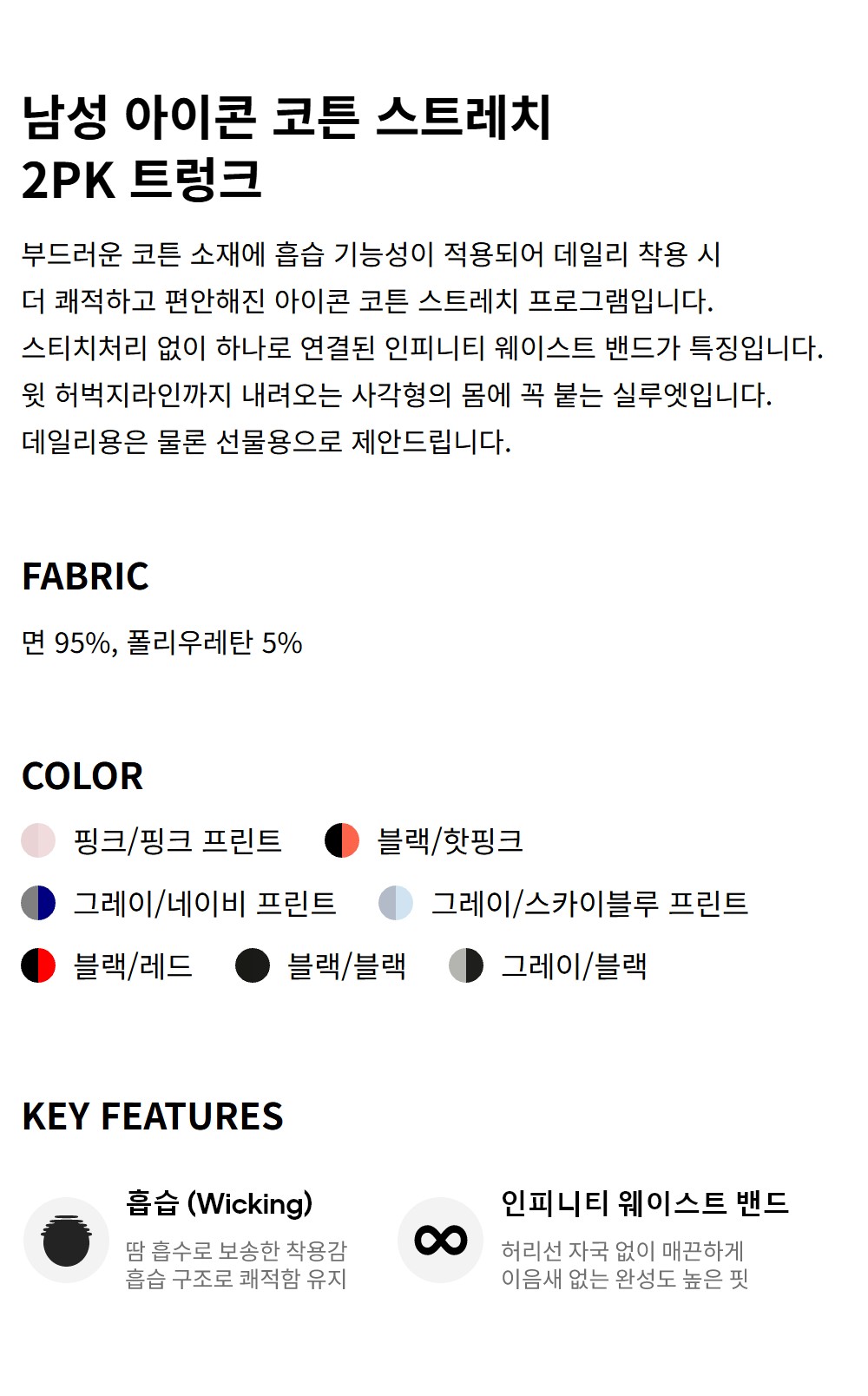 남성 아이콘 코튼 스트레치
2PK 트렁크

부드러운 코튼 소재에 흡습 기능성이 적용되어 데일리 착용 시
더 쾌적하고 편안해진 아이콘 코튼 스트레치 프로그램입니다.
스티치처리 없이 하나로 연결된 인피니티 웨이스트 밴드가 특징입니다.
윗 허벅지라인까지 내려오는 사각형의 몸에 꼭 붙는 실루엣입니다.
데일리용은 물론 선물용으로 제안드립니다.

FABRIC

면 95%, 폴리우레탄 5%

COLOR

핑크/핑크 프린트
블랙/핫핑크
그레이/네이비 프린트
그레이/스카이블루 프린트
블랙/레드
블랙/블랙
그레이/블랙

KEY FEATURES

흡습 (Wicking)
땀 흡수로 보송한 착용감
흡습 구조로 쾌적함 유지

인피니티 웨이스트 밴드
허리선 자국 없이 매끈하게
이음새 없는 완성도 높은 핏